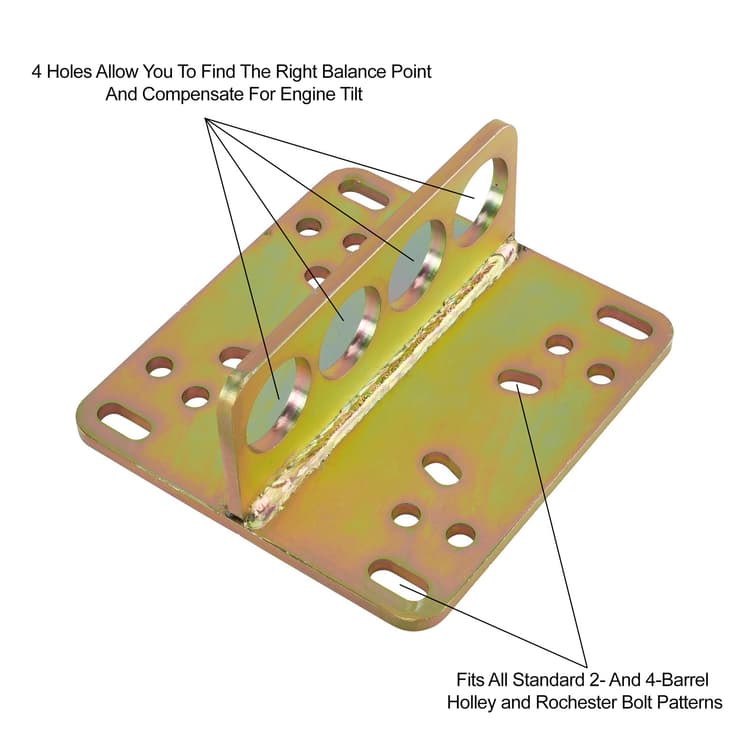 4 Holes Allow You To Find The Right Balance Point And Compensate For Engine Tilt

Fits All Standard 2- And 4-Barrel Holley and Rochester Bolt Patterns