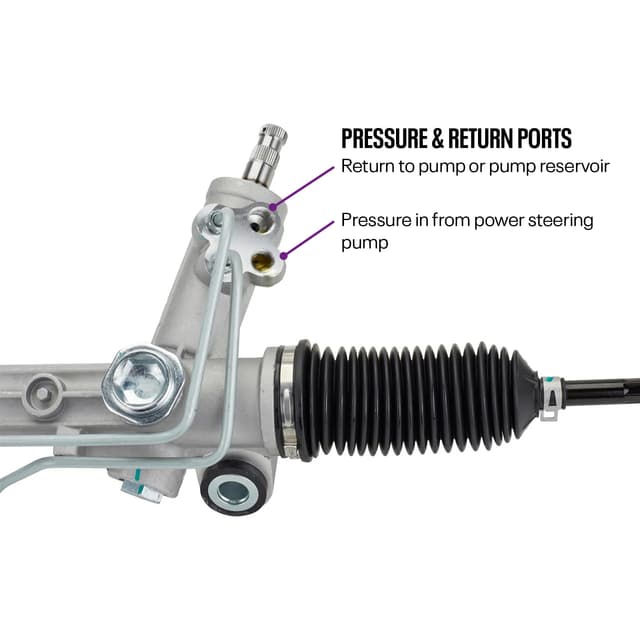 PRESSURE & RETURN PORTS

Return to pump or pump reservoir

Pressure in from power steering pump