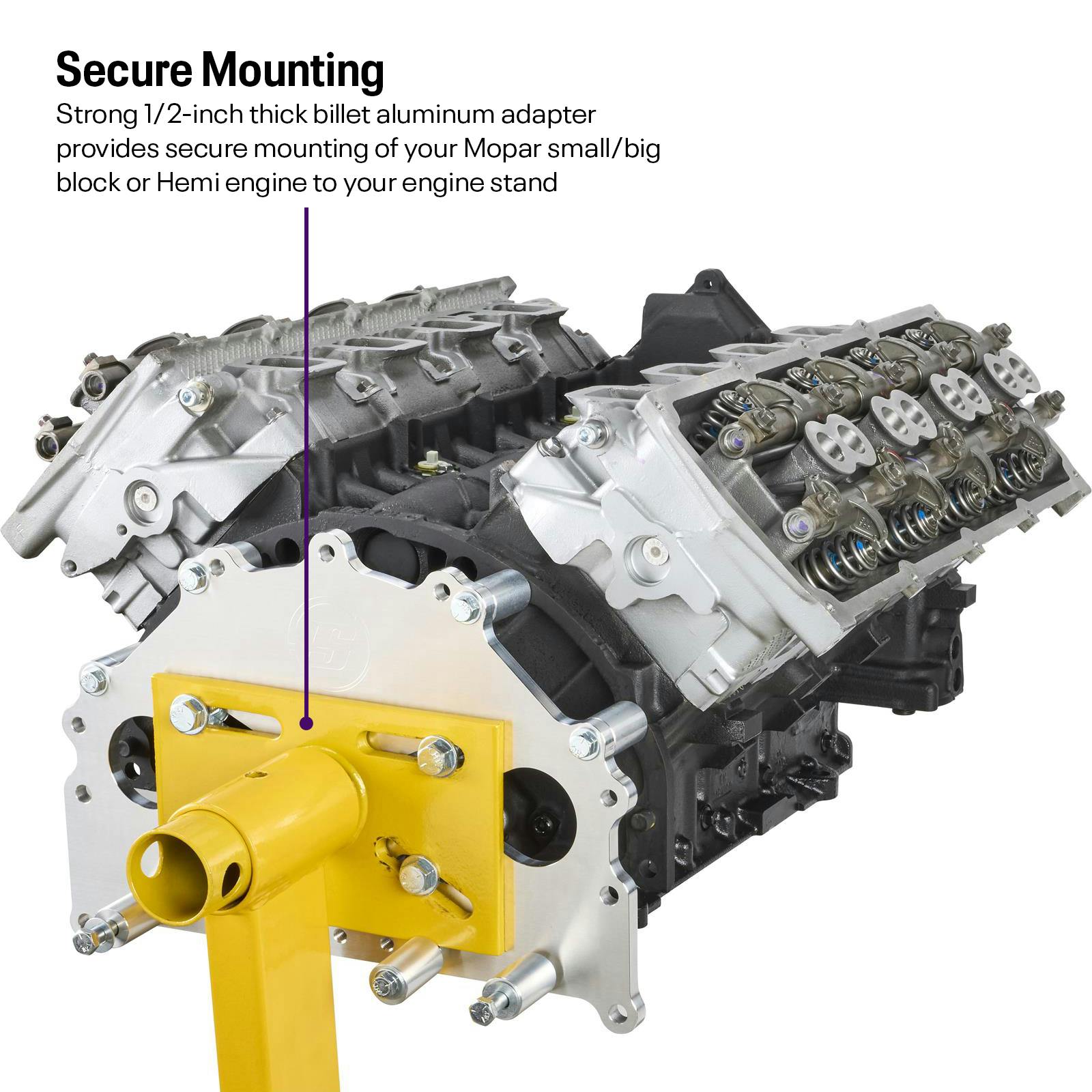 Secure Mounting

Strong 1/2-inch thick billet aluminum adapter provides secure mounting of your Mopar small/big block or Hemi engine to your engine stand