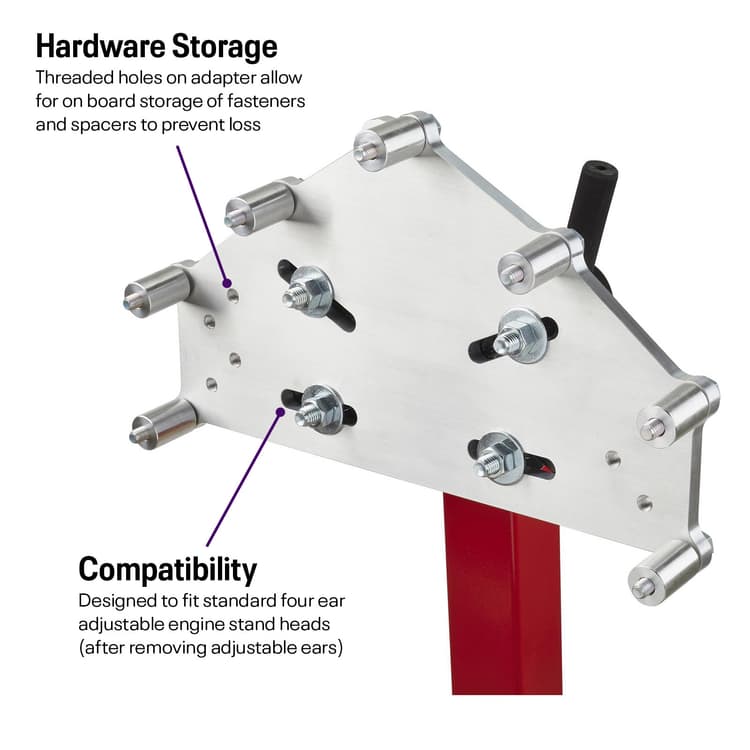 Hardware Storage
Threaded holes on adapter allow for on board storage of fasteners and spacers to prevent loss

Compatibility
Designed to fit standard four ear adjustable engine stand heads (after removing adjustable ears)