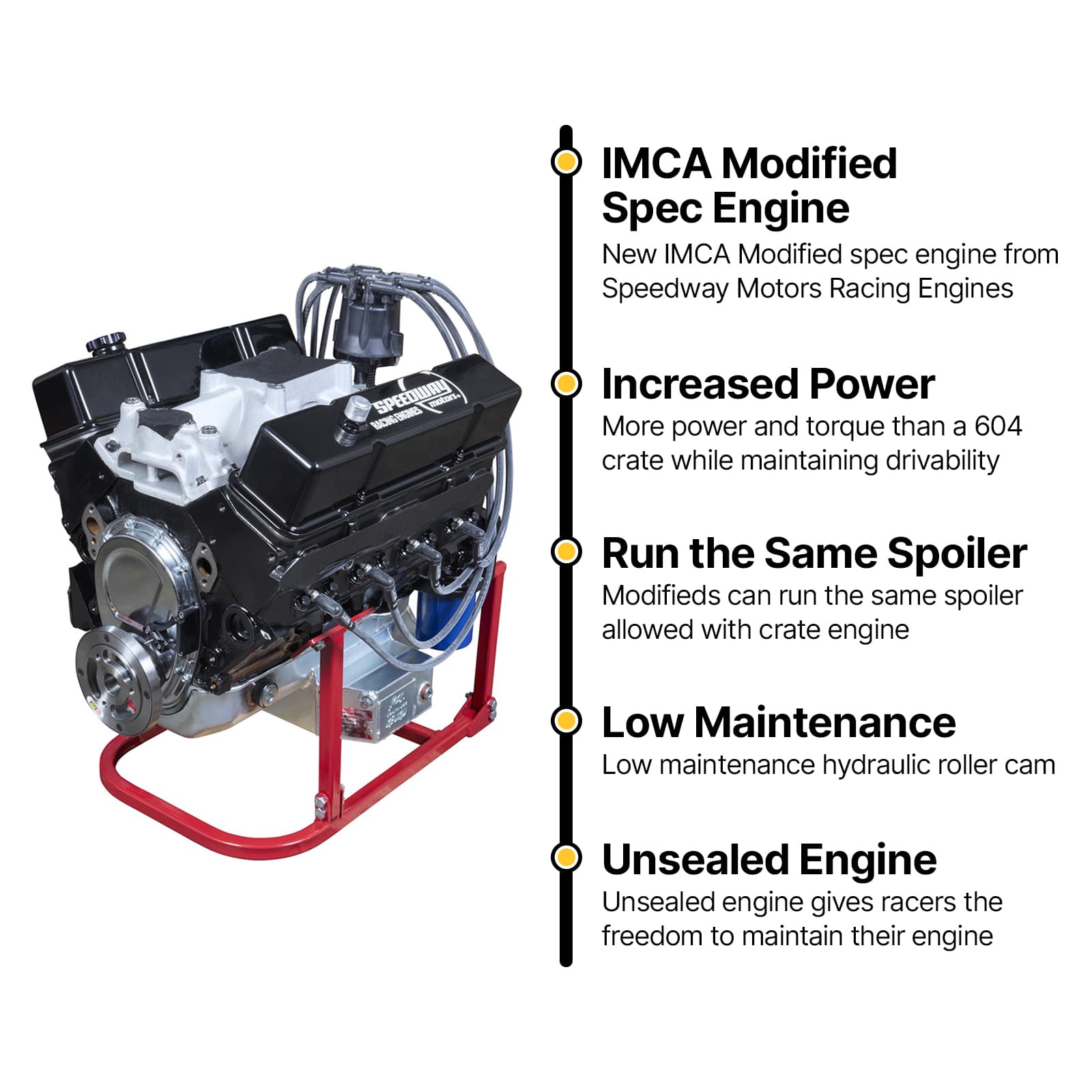 SPEEDWAY motors RACING ENGINES

IMCA Modified Spec Engine
New IMCA Modified spec engine from Speedway Motors Racing Engines

Increased Power
More power and torque than a 604 crate while maintaining drivability

Run the Same Spoiler
Modifieds can run the same spoiler allowed with crate engine

Low Maintenance
Low maintenance hydraulic roller cam

Unsealed Engine
Unsealed engine gives racers the freedom to maintain their engine