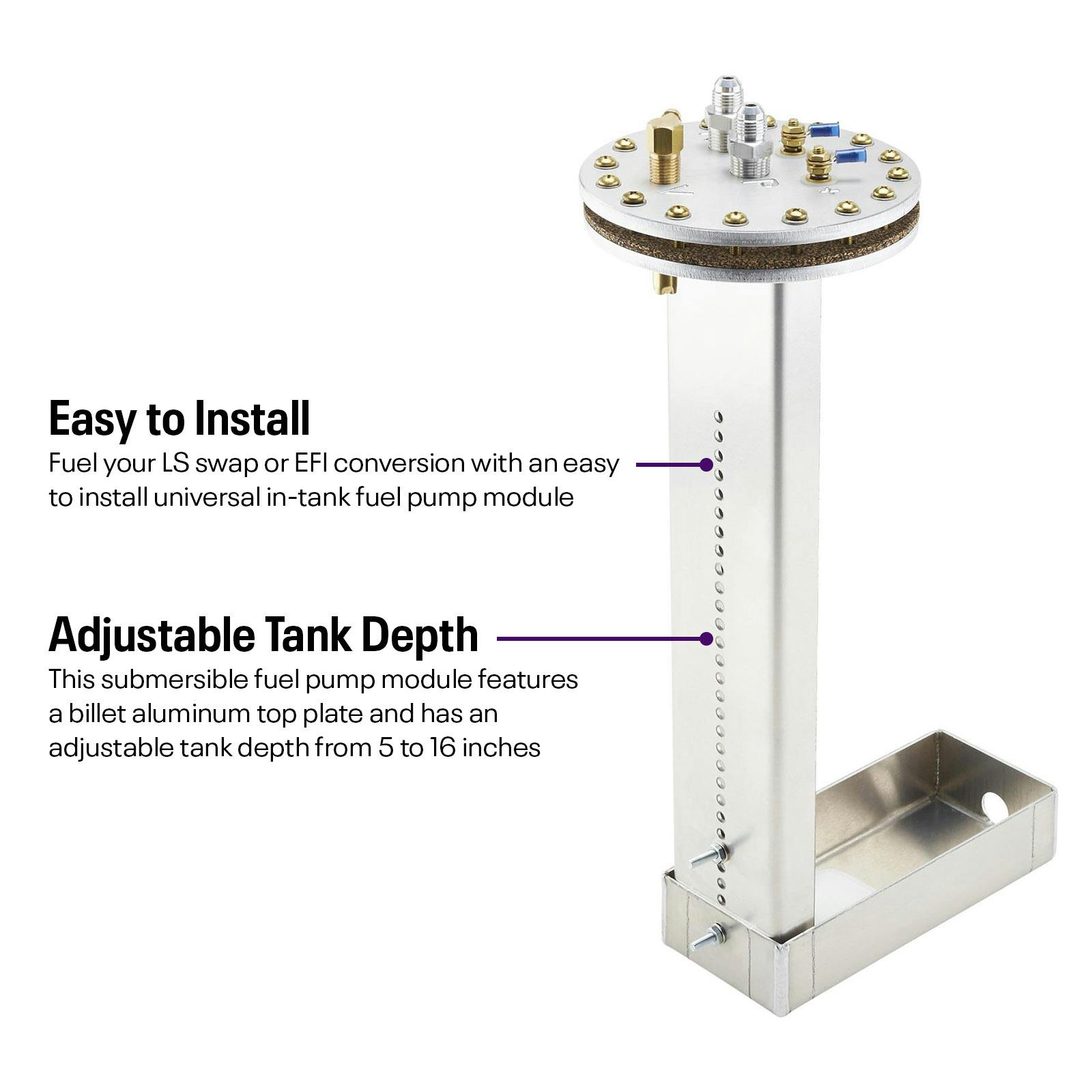 Easy to Install
Fuel your LS swap or EFI conversion with an easy to install universal in-tank fuel pump module

Adjustable Tank Depth
This submersible fuel pump module features a billet aluminum top plate and has an adjustable tank depth from 5 to 16 inches