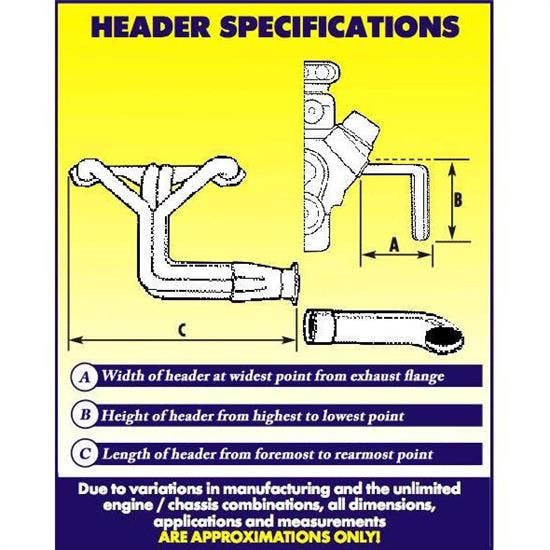 HEADER SPECIFICATIONS

B

A

C

A Width of header at widest point from exhaust flange

B Height of header from highest to lowest point

C Length of header from foremost to rearmost point

Due to variations in manufacturing and the unlimited engine / chassis combinations, all dimensions, applications and measurements ARE APPROXIMATIONS ONLY!