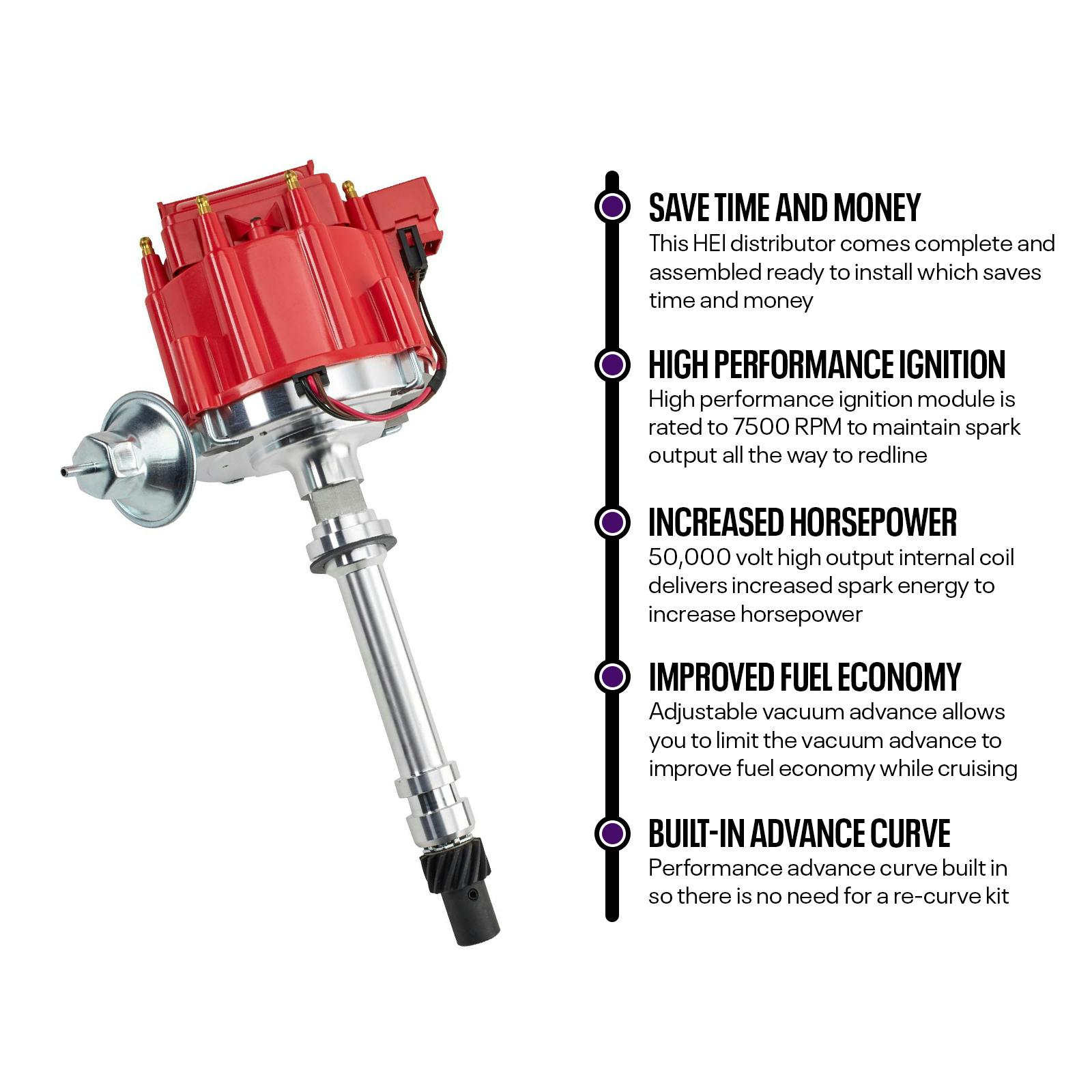 SAVE TIME AND MONEY
This HEI distributor comes complete and assembled ready to install which saves time and money

HIGH PERFORMANCE IGNITION
High performance ignition module is rated to 7500 RPM to maintain spark output all the way to redline

INCREASED HORSEPOWER
50,000 volt high output internal coil delivers increased spark energy to increase horsepower

IMPROVED FUEL ECONOMY
Adjustable vacuum advance allows you to limit the vacuum advance to improve fuel economy while cruising

BUILT-IN ADVANCE CURVE
Performance advance curve built in so there is no need for a re-curve kit