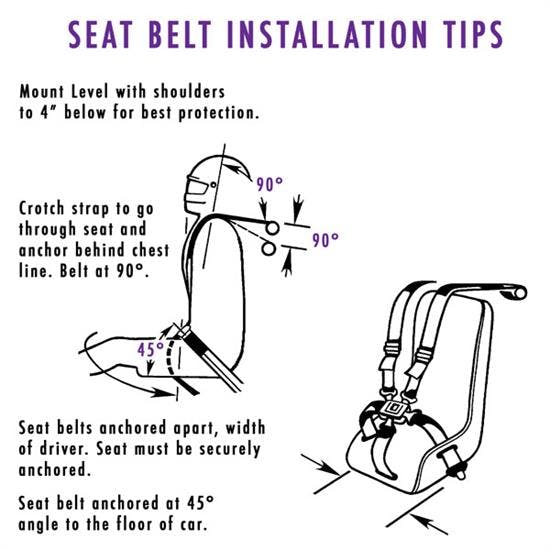 SEAT BELT INSTALLATION TIPS

Mount Level with shoulders to 4" below for best protection.

Crotch strap to go through seat and anchor behind chest line. Belt at 90°.

90°

90°

45°

Seat belts anchored apart, width of driver. Seat must be securely anchored.

Seat belt anchored at 45° angle to the floor of car.