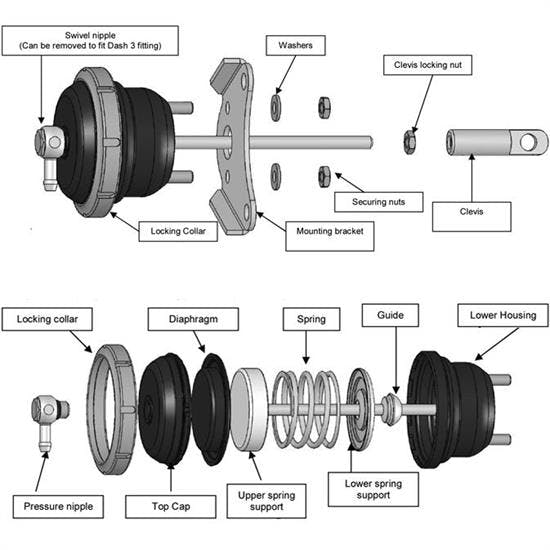 Swivel nipple
(Can be removed to fit Dash 3 fitting)

Washers

Clevis locking nut

Securing nuts

Clevis

Locking Collar

Mounting bracket

Locking collar

Diaphragm

Spring

Guide

Lower Housing

Pressure nipple

Top Cap

Upper spring support

Lower spring support