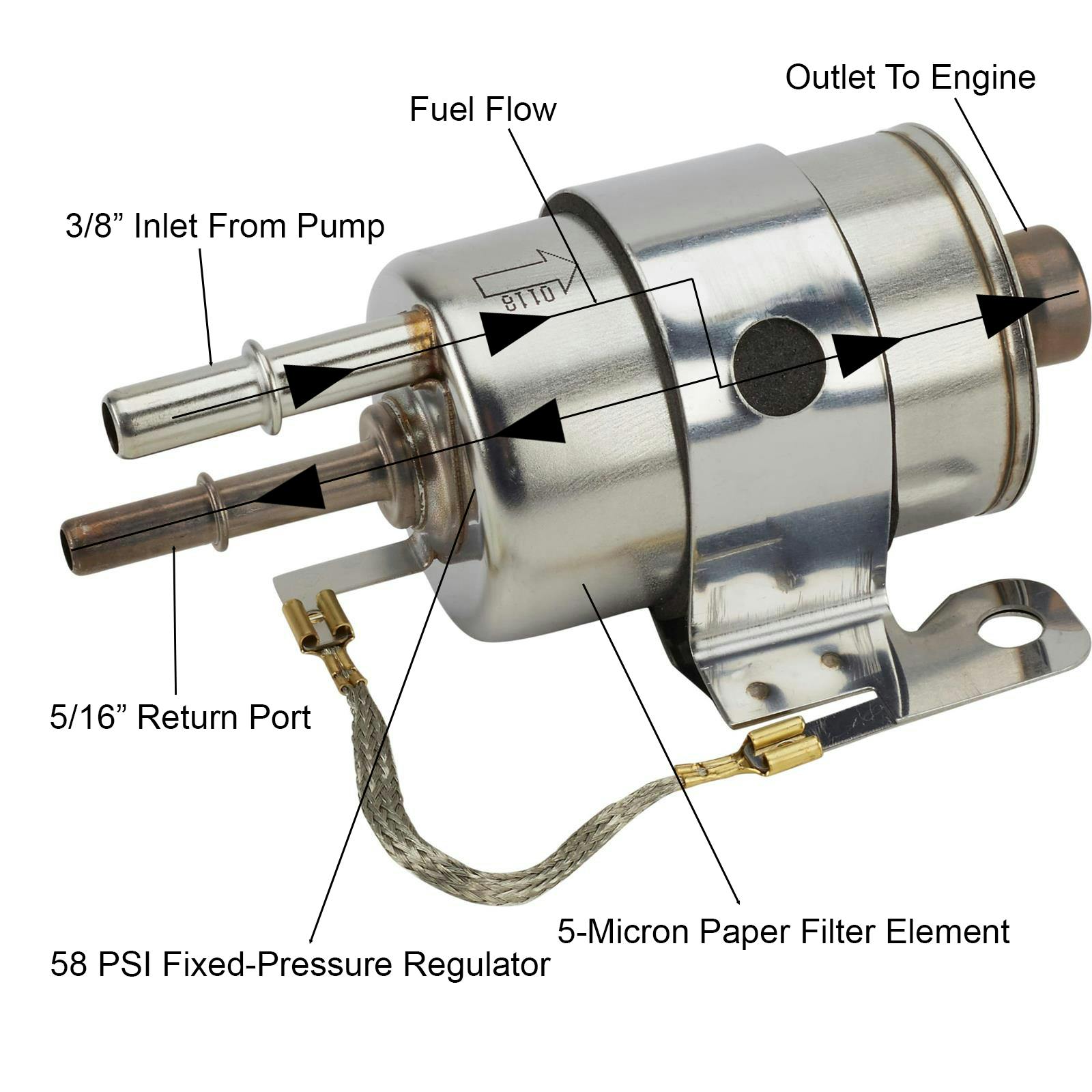 Outlet To Engine

Fuel Flow

3/8” Inlet From Pump

0118

5/16” Return Port

5-Micron Paper Filter Element

58 PSI Fixed-Pressure Regulator