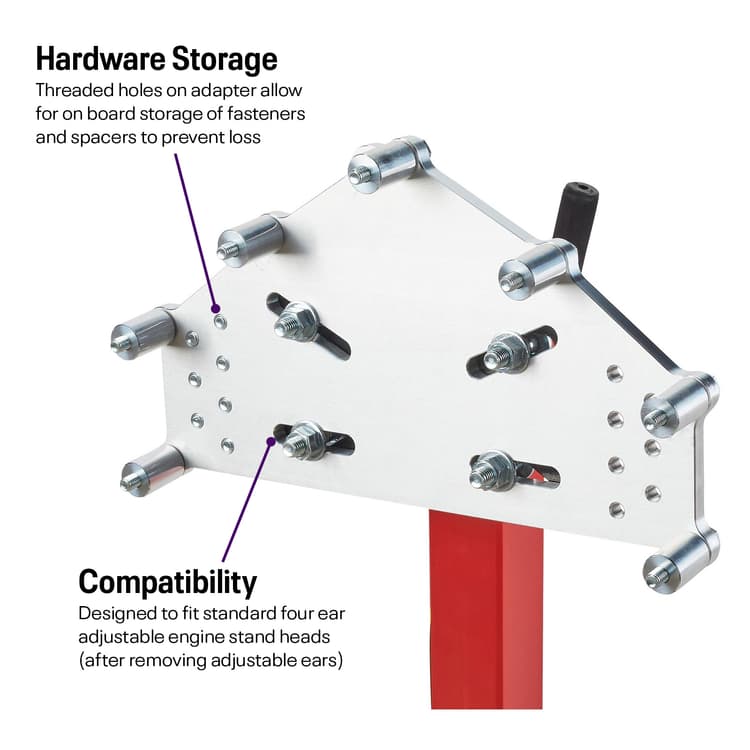 Hardware Storage

Threaded holes on adapter allow for on board storage of fasteners and spacers to prevent loss

Compatibility

Designed to fit standard four ear adjustable engine stand heads (after removing adjustable ears)