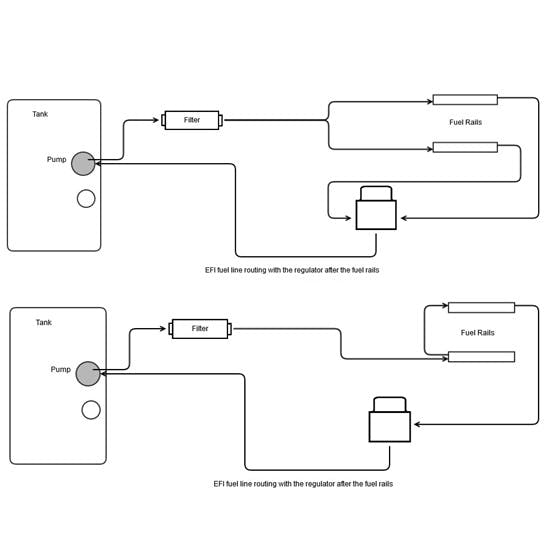 Tank

Pump

Filter

Fuel Rails

EFI fuel line routing with the regulator after the fuel rails

Tank

Pump

Filter

Fuel Rails

EFI fuel line routing with the regulator after the fuel rails