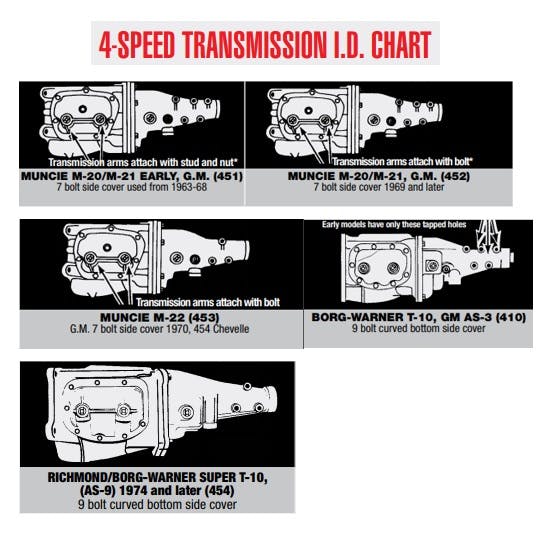 4-SPEED TRANSMISSION I.D. CHART

Transmission arms attach with stud and nut*

MUNCIE M-20/M-21 EARLY, G.M. (451)
7 bolt side cover used from 1963-68

Transmission arms attach with bolt*

MUNCIE M-20/M-21, G.M. (452)
7 bolt side cover 1969 and later

Transmission arms attach with bolt

MUNCIE M-22 (453)
G.M. 7 bolt side cover 1970, 454 Chevelle

Early models have only these tapped holes

BORG-WARNER T-10, GM AS-3 (410)
9 bolt curved bottom side cover

RICHMOND/BORG-WARNER SUPER T-10, (AS-9) 1974 and later (454)
9 bolt curved bottom side cover