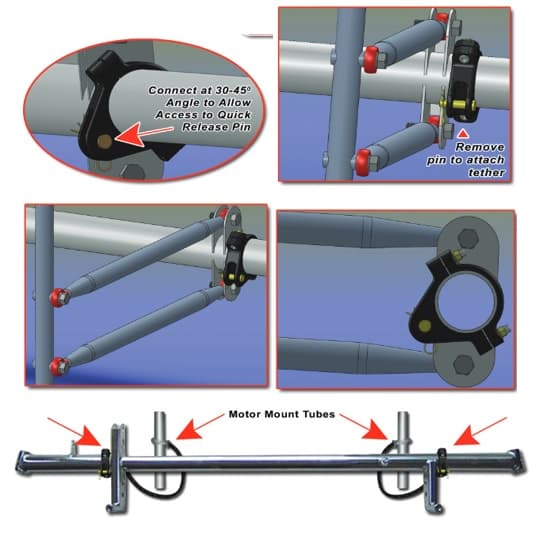 Connect at 30-45° Angle to Allow Access to Quick Release Pin

Remove pin to attach tether

Motor Mount Tubes