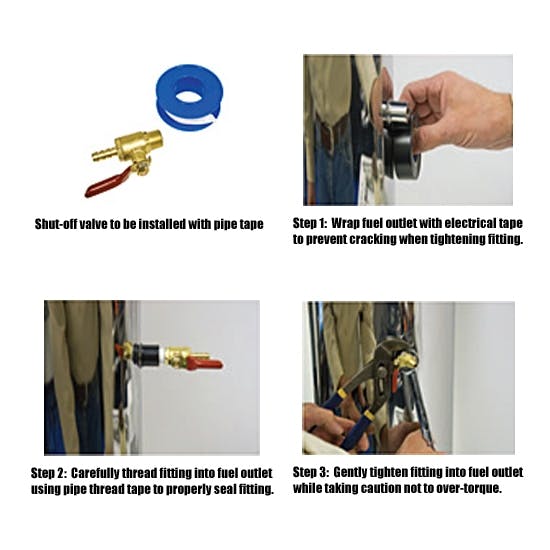 Shut-off valve to be installed with pipe tape

Step 1: Wrap fuel outlet with electrical tape to prevent cracking when tightening fitting.

Step 2: Carefully thread fitting into fuel outlet using pipe thread tape to properly seal fitting.

Step 3: Gently tighten fitting into fuel outlet while taking caution not to over-torque.